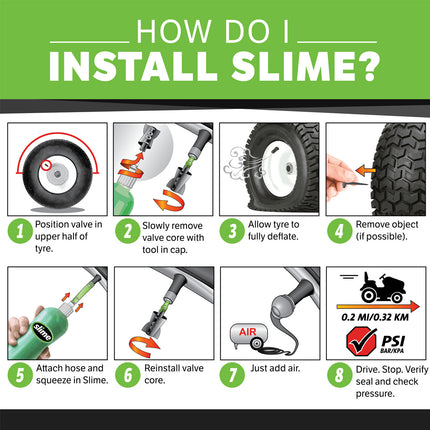 HOW DO I
INSTALL SLIME?

1 Position valve in upper half of tyre.

2 Slowly remove valve core with tool in cap.

3 Allow tyre to fully deflate.

4 Remove object (if possible).

slime

5 Attach hose and squeeze in Slime.

6 Reinstall valve core.

AIR

7 Just add air.

0.2 MI/0.32 KM

PSI
BAR/KPA

8 Drive. Stop. Verify seal and check pressure.